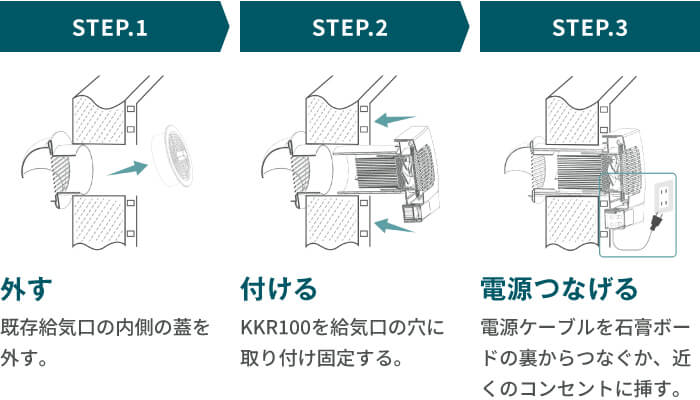 STEP.1

外す

既存給気口の内側の蓋を外す。

STEP.2

付ける

KKR100を給気口の穴に取り付け固定する。

STEP.3

電源つなげる

電源ケーブルを石膏ボードの裏からつなぐか、近くのコンセントに挿す。